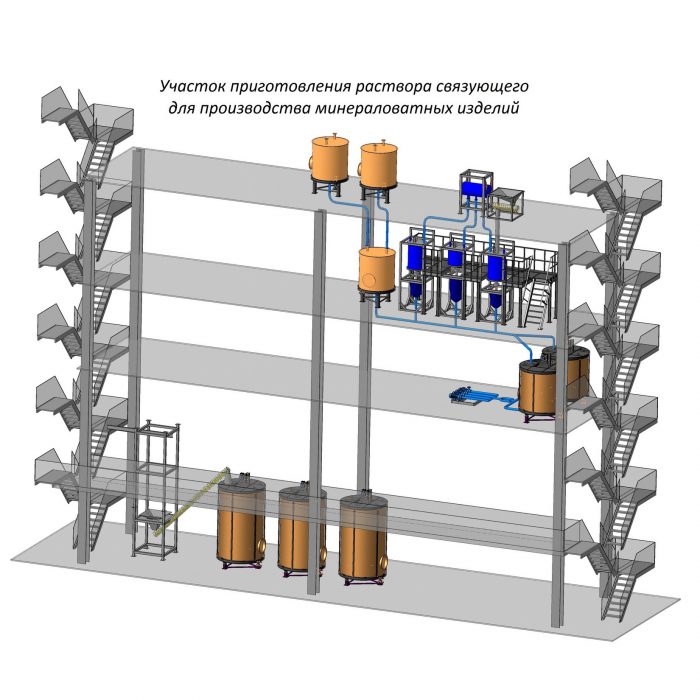 Участок приготовления раствора связующего для производства минераловатных изделий